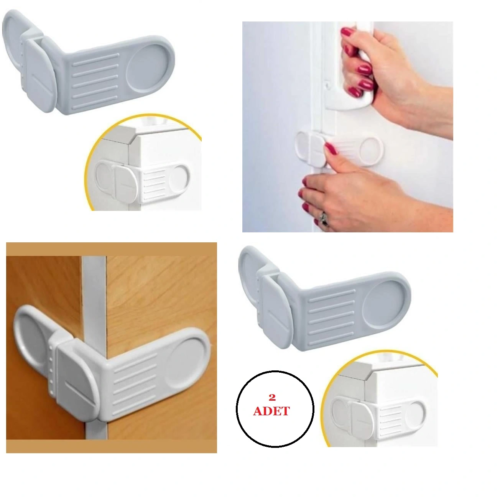 2
ADET