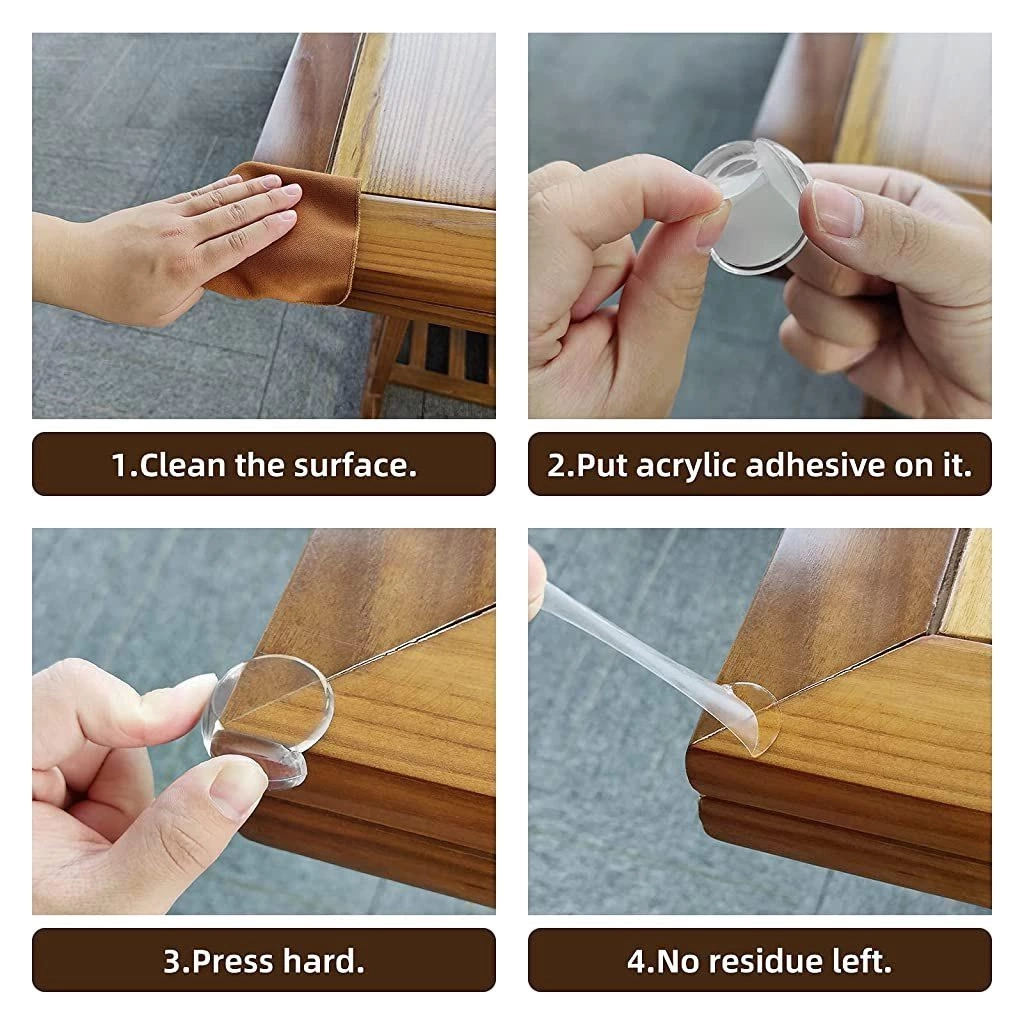 1.Clean the surface.

2.Put acrylic adhesive on it.

3.Press hard.

4.No residue left.